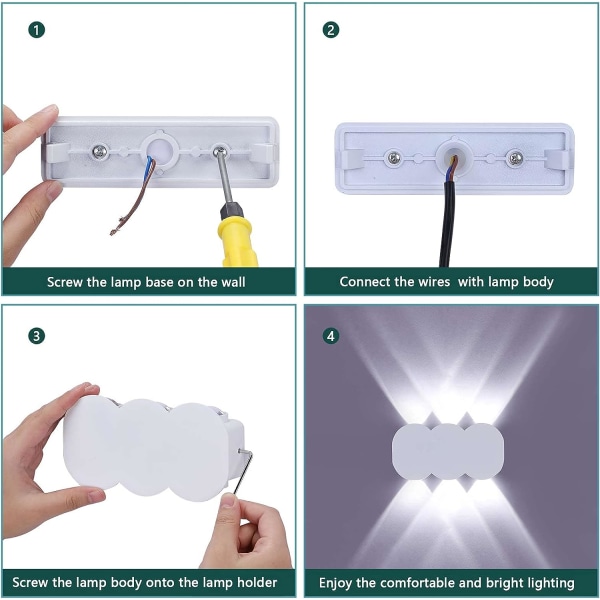 1

Screw the lamp base on the wall

2

Connect the wires  with lamp body

3

Screw the lamp body onto the lamp holder

4

Enjoy the comfortable and bright lighting