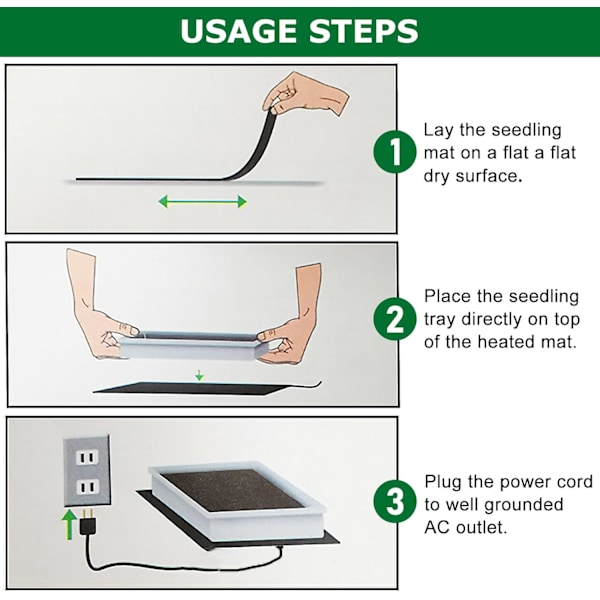 USAGE STEPS

1 Lay the seedling mat on a flat a flat dry surface.

2 Place the seedling tray directly on top of the heated mat.

3 Plug the power cord to well grounded AC outlet.