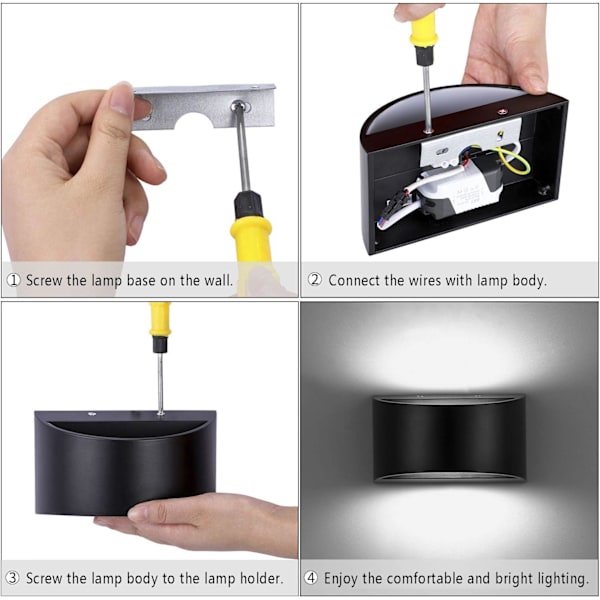 ① Screw the lamp base on the wall.

② Connect the wires with lamp body.

③ Screw the lamp body to the lamp holder.

④ Enjoy the comfortable and bright lighting.