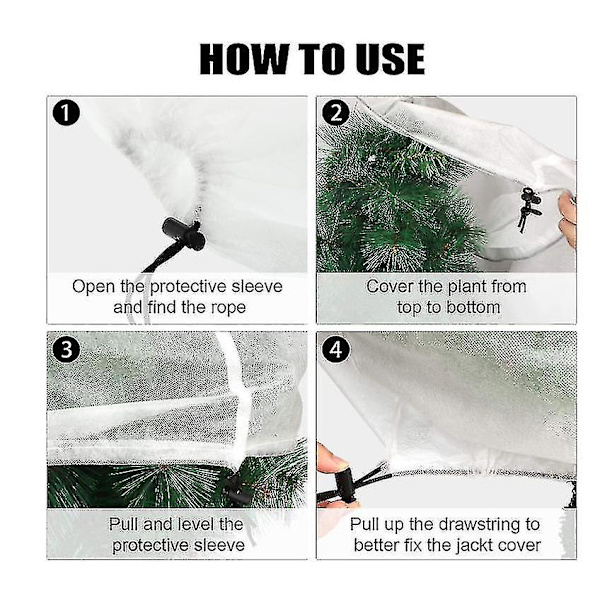 HOW TO USE

1
Open the protective sleeve and find the rope

2
Cover the plant from top to bottom

3
Pull and level the protective sleeve

4
Pull up the drawstring to better fix the jackt cover