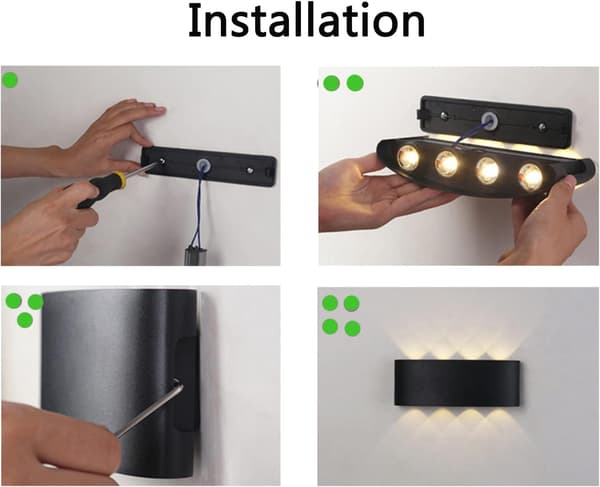 Installation