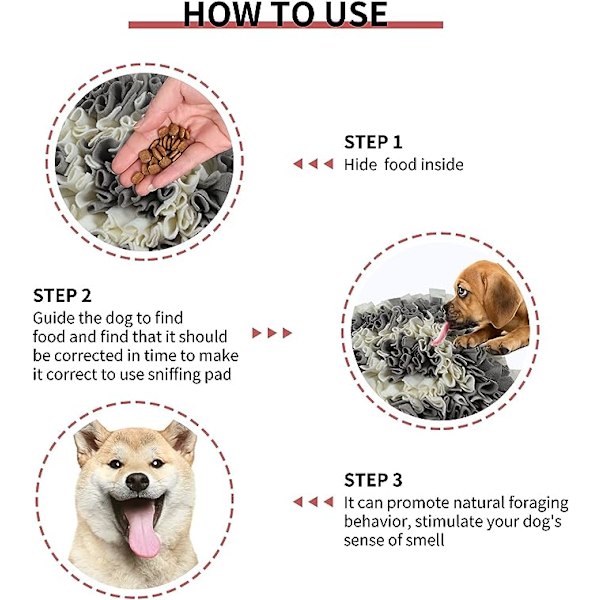 HOW TO USE

STEP 1
Hide  food inside

STEP 2
Guide the dog to find food and find that it should be corrected in time to make it correct to use sniffing pad

STEP 3
It can promote natural foraging behavior, stimulate your dog's sense of smell