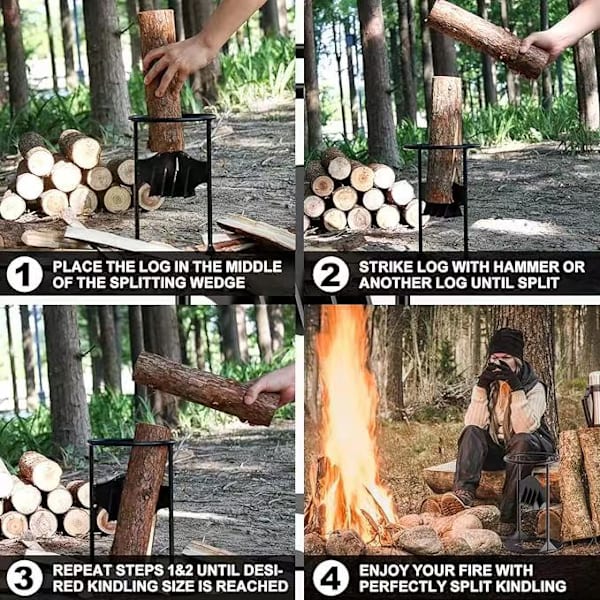 1 PLACE THE LOG IN THE MIDDLE OF THE SPLITTING WEDGE

2 STRIKE LOG WITH HAMMER OR ANOTHER LOG UNTIL SPLIT

3 REPEAT STEPS 1&2 UNTIL DESIRED KINDLING SIZE IS REACHED

4 ENJOY YOUR FIRE WITH PERFECTLY SPLIT KINDLING