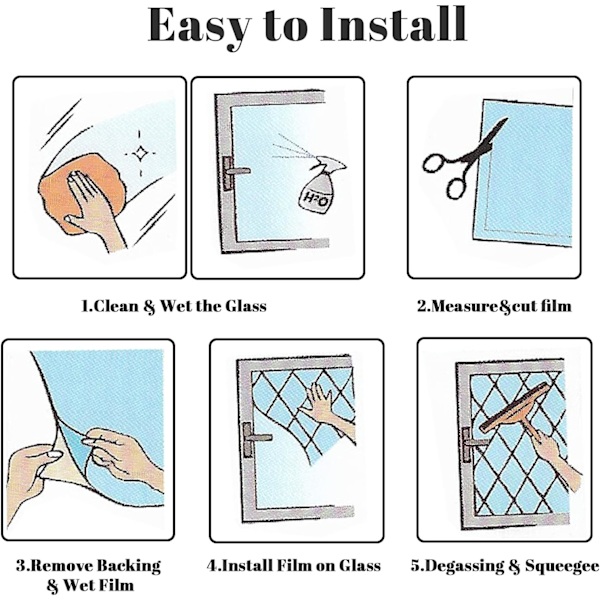 Easy to Install

$H^2O$

1.Clean & Wet the Glass

2.Measure&cut film

3.Remove Backing & Wet Film

4.Install Film on Glass

5.Degassing & Squeegee