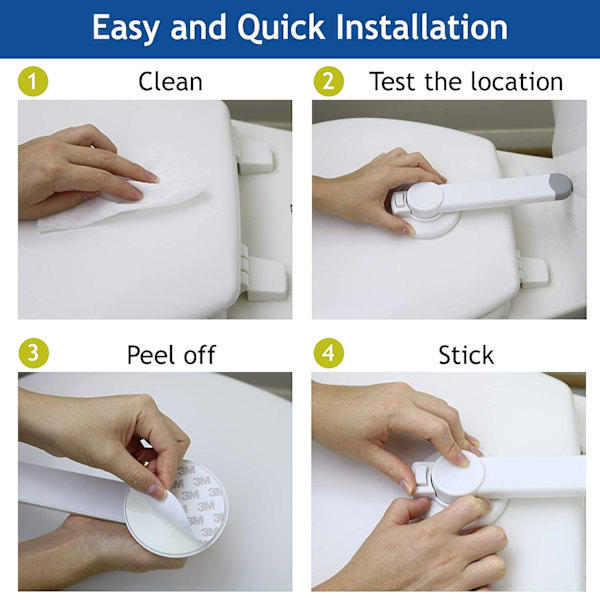 Easy and Quick Installation

1 Clean

2 Test the location

3 Peel off

3M 3M 3M 3M 3M 3M 3M

4 Stick