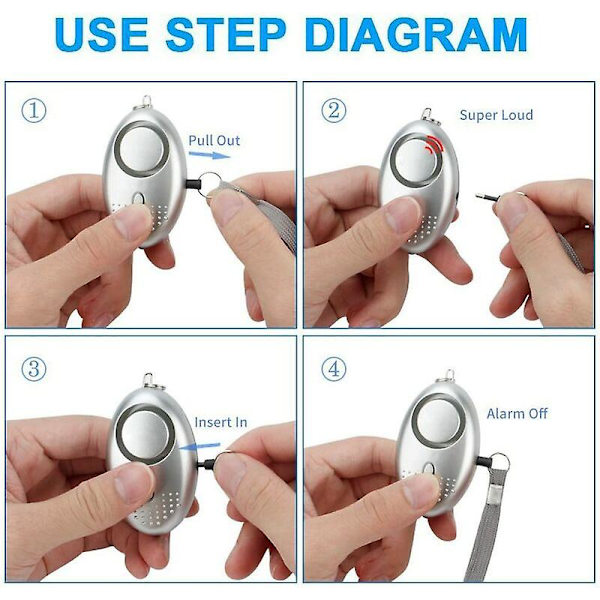 USE STEP DIAGRAM

①

Pull Out

②

Super Loud

③

Insert In

④

Alarm Off