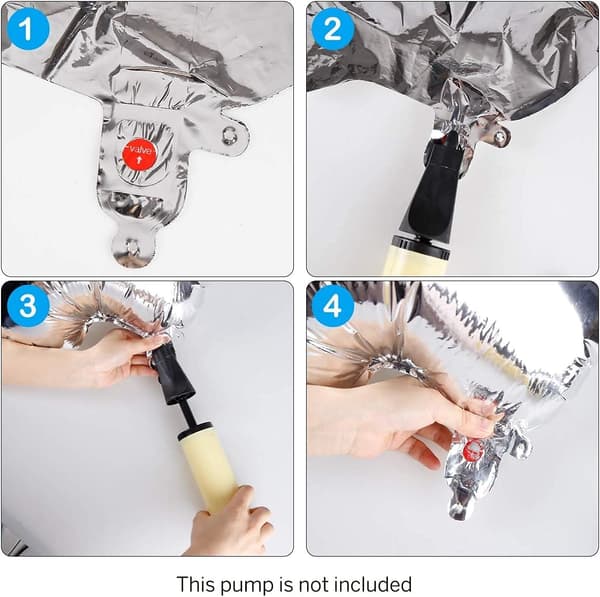 1

valve

2

3

4

This pump is not included