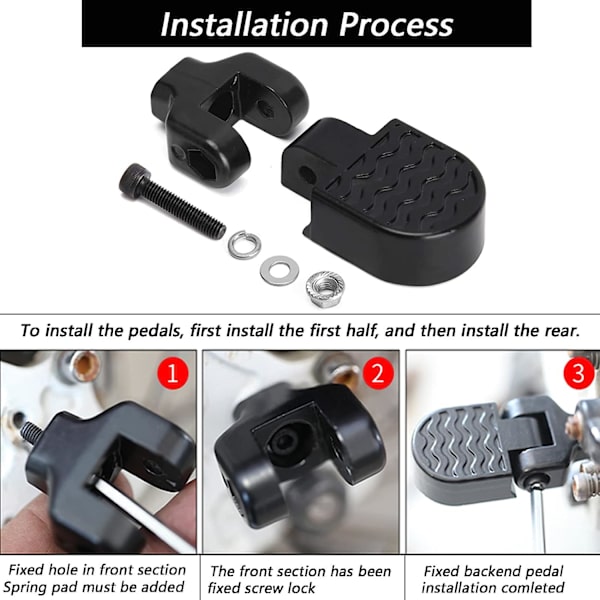 Installation Process

To install the pedals, first install the first half, and then install the rear.

1

2

3

Fixed hole in front section
Spring pad must be added

The front section has been
fixed screw lock

Fixed backend pedal
installation comleted