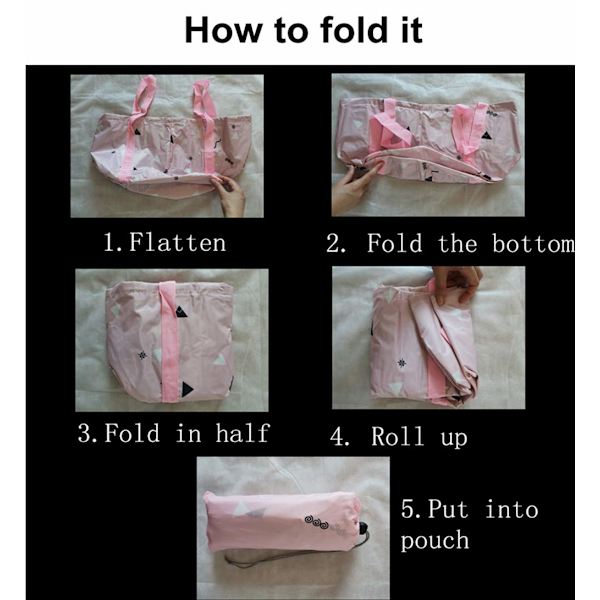 How to fold it

1. Flatten

2. Fold the bottom

3. Fold in half

4. Roll up

5. Put into pouch