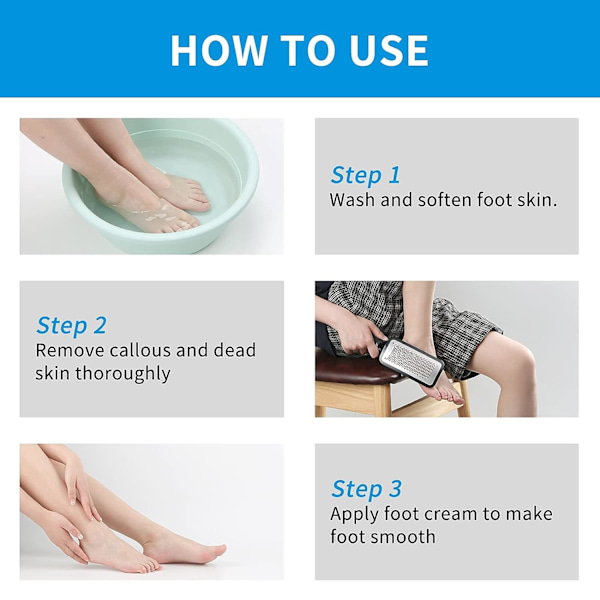 HOW TO USE

Step 1
Wash and soften foot skin.

Step 2
Remove callous and dead skin thoroughly

Step 3
Apply foot cream to make foot smooth