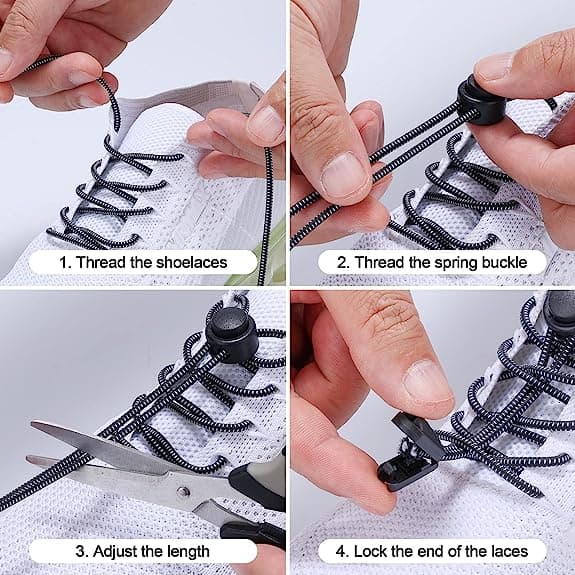 1. Thread the shoelaces

2. Thread the spring buckle

3. Adjust the length

4. Lock the end of the laces