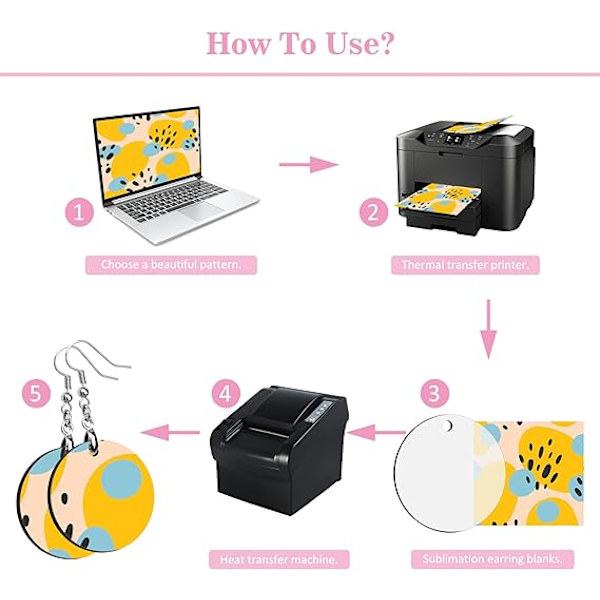 How To Use?

1

Choose a beautiful pattern.

2

Thermal transfer printer.

3

Sublimation earring blanks.

4

Heat transfer machine.

5