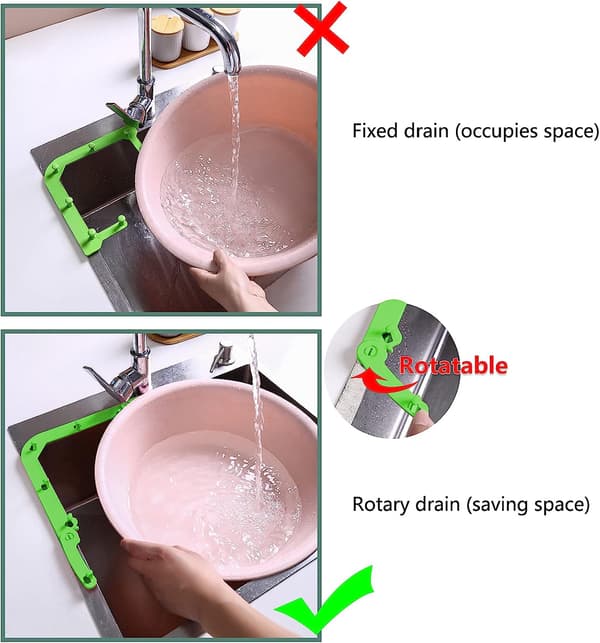 Fixed drain (occupies space)

Rotatable

Rotary drain (saving space)