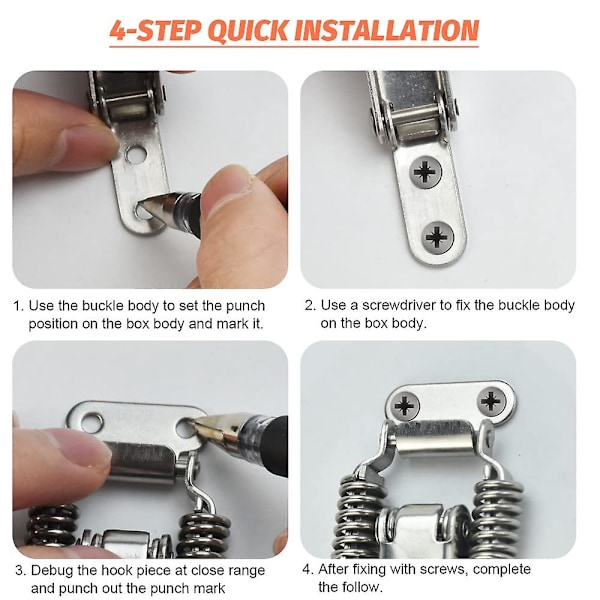 4-STEP QUICK INSTALLATION

1. Use the buckle body to set the punch position on the box body and mark it.

2. Use a screwdriver to fix the buckle body on the box body.

3. Debug the hook piece at close range and punch out the punch mark

4. After fixing with screws, complete the follow.