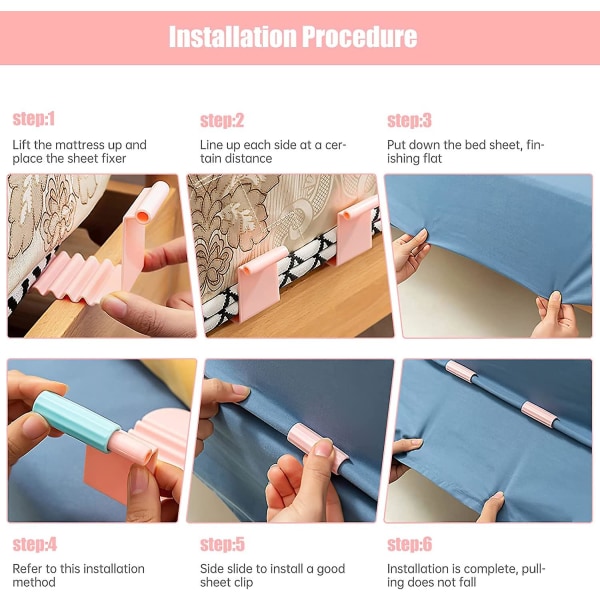 Installation Procedure

step:1

Lift the mattress up and place the sheet fixer

step:2

Line up each side at a certain distance

step:3

Put down the bed sheet, finishing flat

step:4

Refer to this installation method

step:5

Side slide to install a good sheet clip

step:6

Installation is complete, pulling does not fall