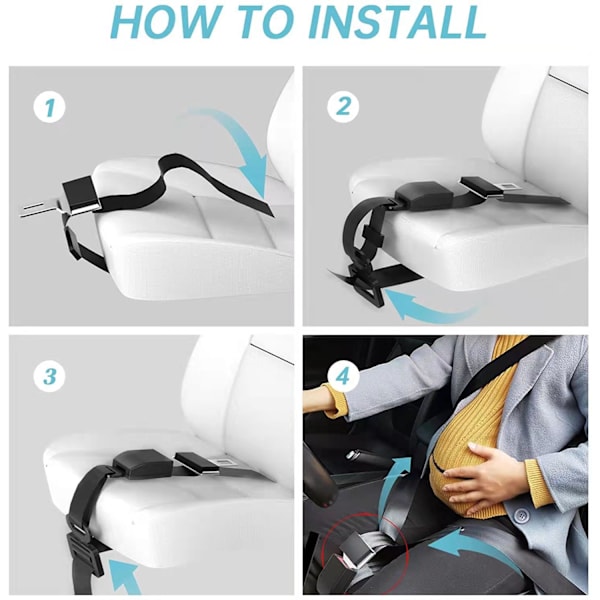 HOW TO INSTALL

1

2

3

4