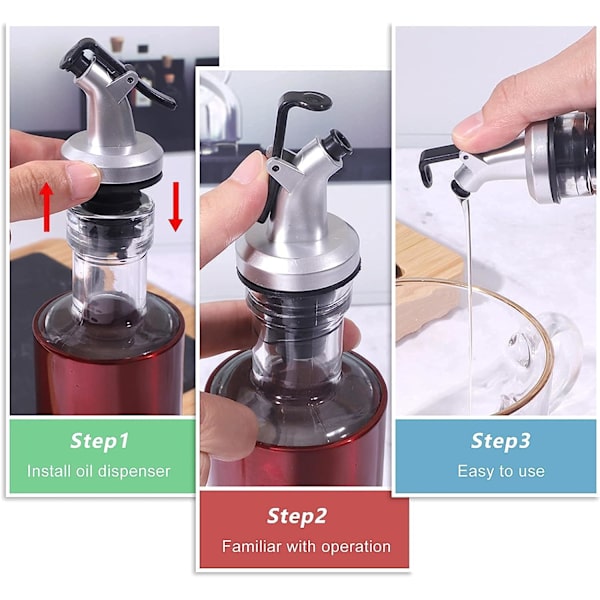 Step1
Install oil dispenser

Step2
Familiar with operation

Step3
Easy to use