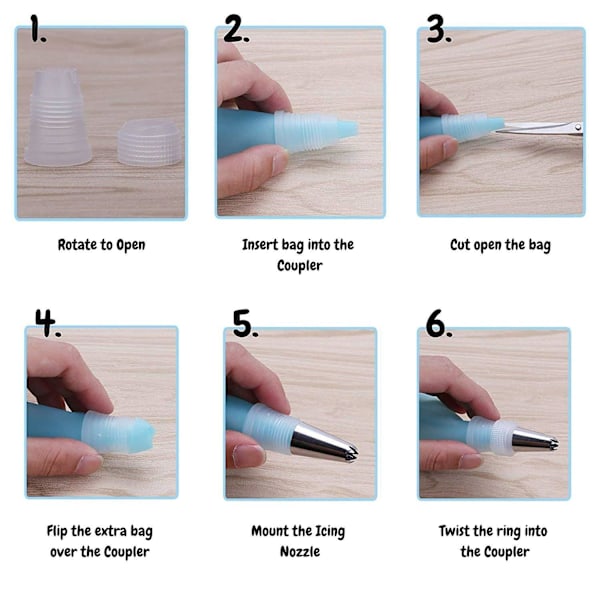 1.

Rotate to Open

2.

Insert bag into the Coupler

3.

Cut open the bag

4.

Flip the extra bag over the Coupler

5.

Mount the Icing Nozzle

6.

Twist the ring into the Coupler