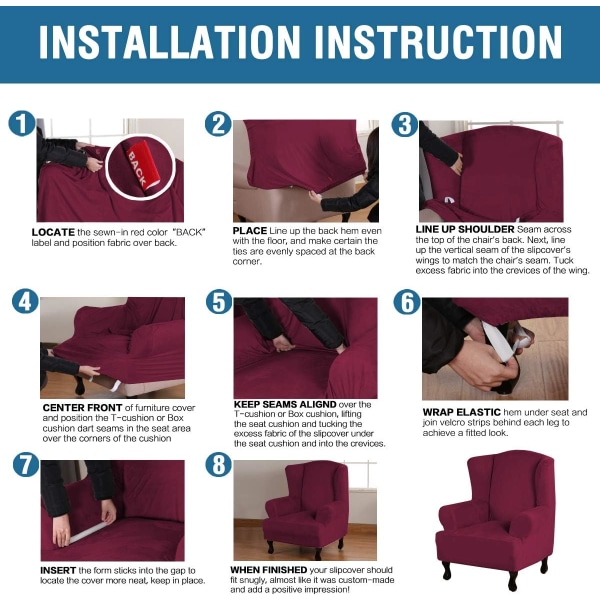 INSTALLATION INSTRUCTION

1

BACK

LOCATE the sewn-in red color "BACK" label and position fabric over back.

2

PLACE Line up the back hem even with the floor, and make certain the ties are evenly spaced at the back corner.

3

LINE UP SHOULDER Seam across the top of the chair's back. Next, line up the vertical seam of the slipcover's wings to match the chair's seam. Tuck excess fabric into the crevices of the wing.

4

CENTER FRONT of furniture cover and position the T-cushion or Box cushion dart seams in the seat area over the corners of the cushion

5

KEEP SEAMS ALIGND over the T-cushion or Box cushion, lifting the seat cushion and tucking the excess fabric of the slipcover under the seat cushion and into the crevices.

6

WRAP ELASTIC hem under seat and join velcro strips behind each leg to achieve a fitted look.

7

INSERT the form sticks into the gap to locate the cover more neat, keep in place.

8

WHEN FINISHED your slipcover should fit snugly, almost like it was custom-made and add a positive impression!