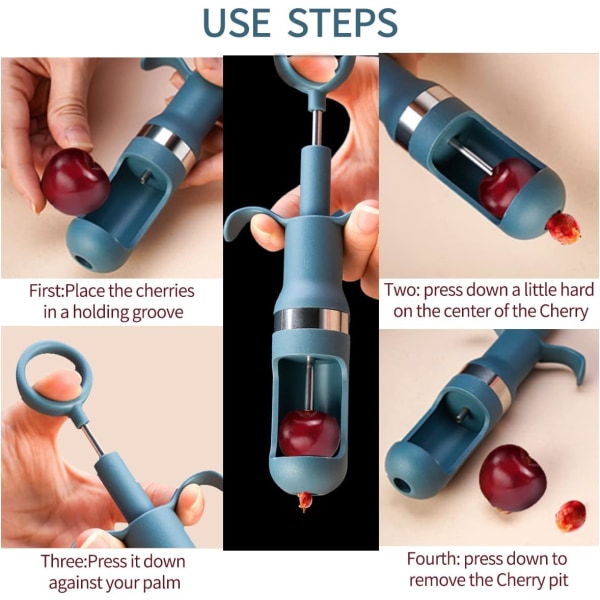 USE STEPS

First:Place the cherries in a holding groove

Two: press down a little hard on the center of the Cherry

Three:Press it down against your palm

Fourth: press down to remove the Cherry pit