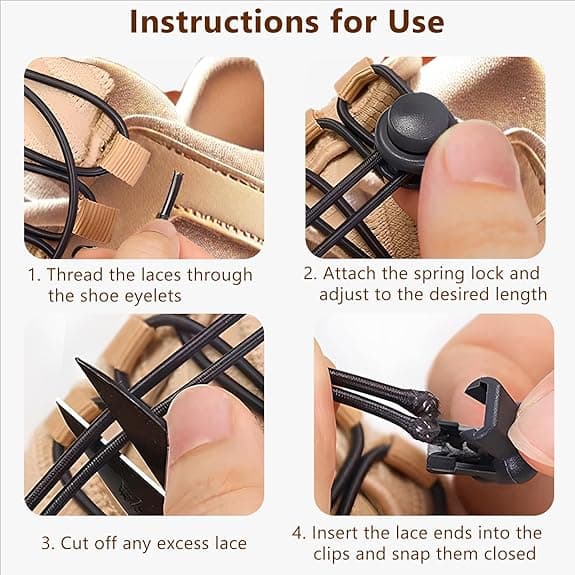 Instructions for Use

1. Thread the laces through the shoe eyelets

2. Attach the spring lock and adjust to the desired length

3. Cut off any excess lace

4. Insert the lace ends into the clips and snap them closed