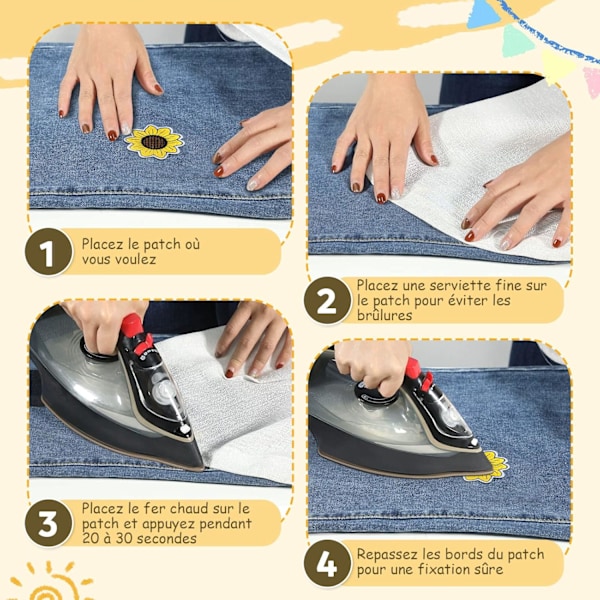 1
Placez le patch où vous voulez

2
Placez une serviette fine sur le patch pour éviter les brûlures

3
Placez le fer chaud sur le patch et appuyez pendant 20 à 30 secondes

4
Repassez les bords du patch pour une fixation sûre