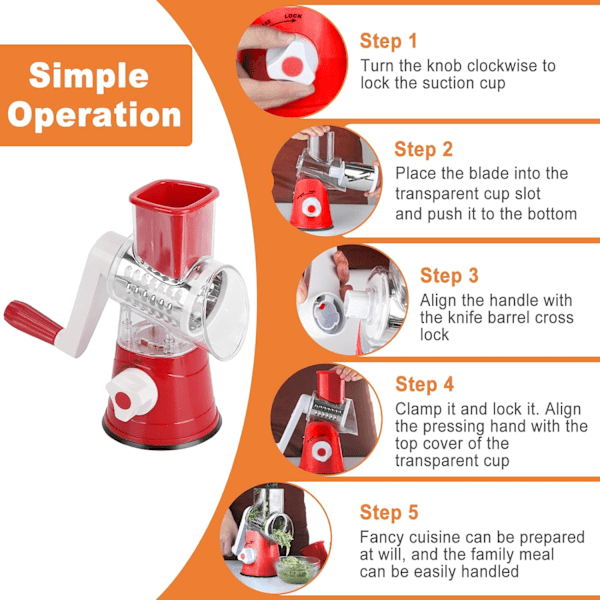 Simple Operation

LOCK

Step 1
Turn the knob clockwise to lock the suction cup

Step 2
Place the blade into the transparent cup slot and push it to the bottom

Step 3
Align the handle with the knife barrel cross lock

Step 4
Clamp it and lock it. Align the pressing hand with the top cover of the transparent cup

Step 5
Fancy cuisine can be prepared at will, and the family meal can be easily handled