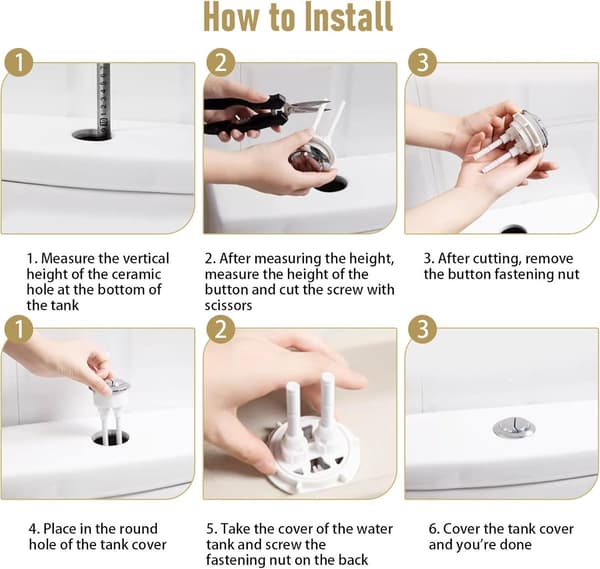 How to Install

1

2

3

1. Measure the vertical height of the ceramic hole at the bottom of the tank

2. After measuring the height, measure the height of the button and cut the screw with scissors

3. After cutting, remove the button fastening nut

1

2

3

4. Place in the round hole of the tank cover

5. Take the cover of the water tank and screw the fastening nut on the back

6. Cover the tank cover and you're done