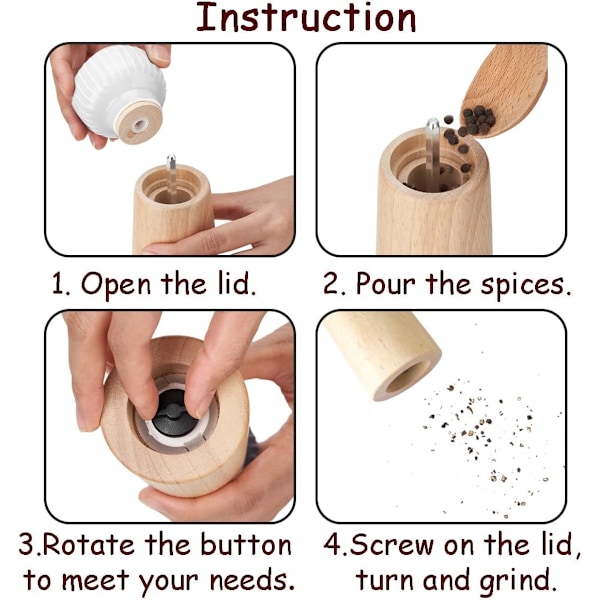 Instruction

1. Open the lid.

2. Pour the spices.

3.Rotate the button to meet your needs.

4.Screw on the lid, turn and grind.