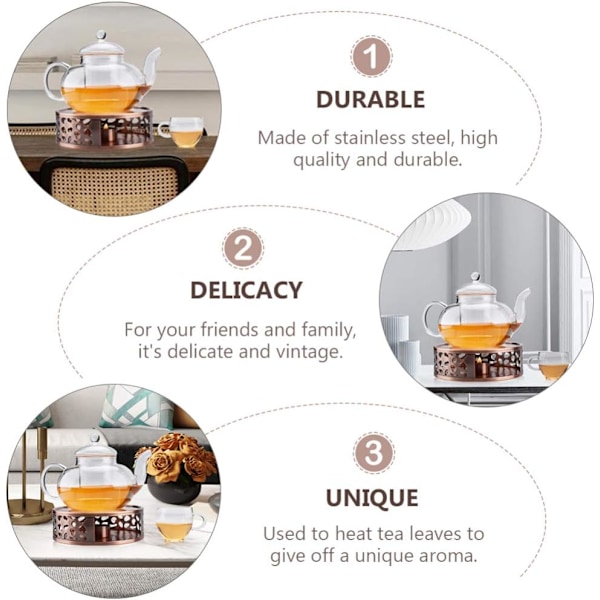 1

DURABLE

Made of stainless steel, high quality and durable.

2

DELICACY

For your friends and family, it's delicate and vintage.

3

UNIQUE

Used to heat tea leaves to give off a unique aroma.