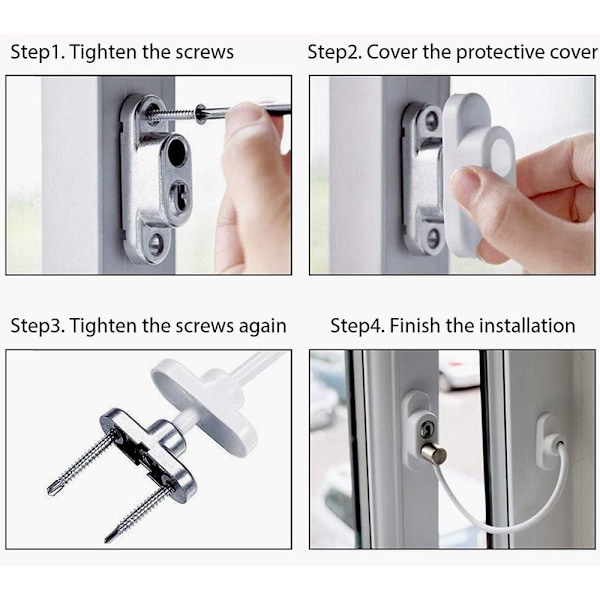 Step1. Tighten the screws

Step2. Cover the protective cover

Step3. Tighten the screws again

Step4. Finish the installation