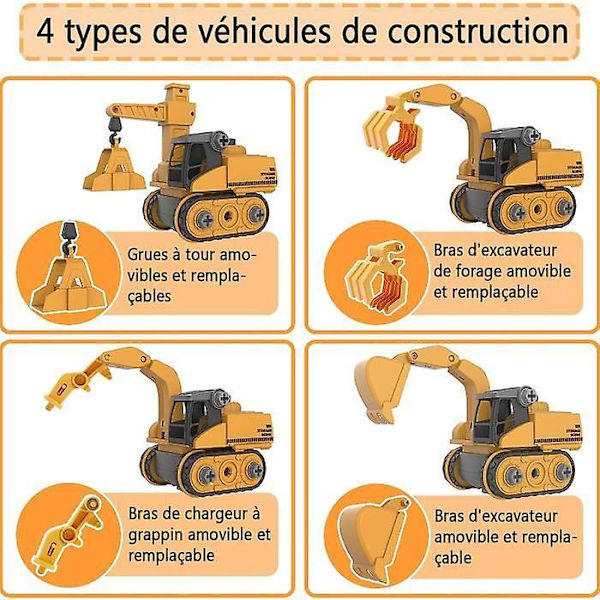 4 types de véhicules de construction

Grues à tour amovibles et remplaçables

Bras d'excavateur de forage amovible et remplaçable

Bras de chargeur à grappin amovible et remplaçable

Bras d'excavateur amovible et remplaçable