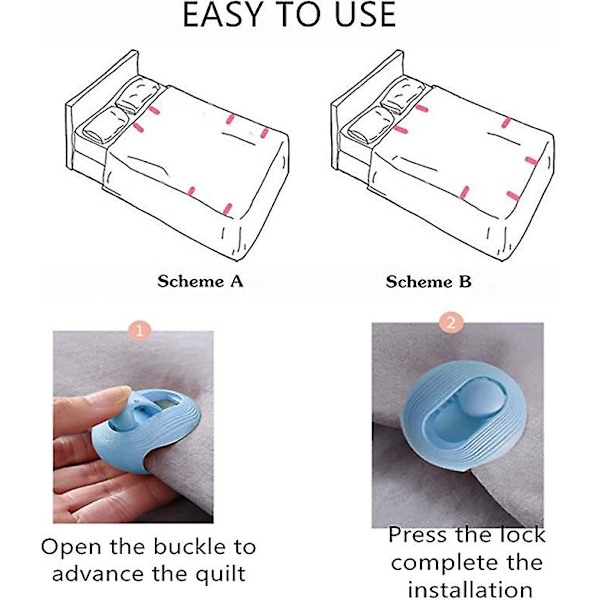 EASY TO USE

Scheme A

Scheme B

1

Open the buckle to advance the quilt

2

Press the lock complete the installation