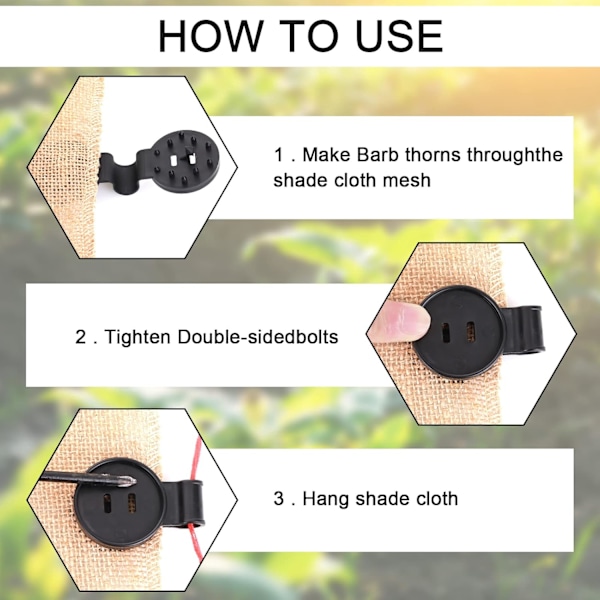 HOW TO USE

1 . Make Barb thorns throughthe shade cloth mesh

2 . Tighten Double-sidedbolts

3 . Hang shade cloth