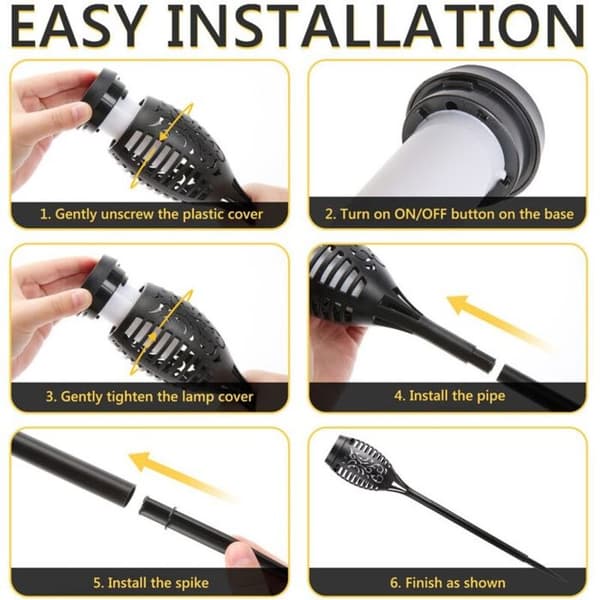 EASY INSTALLATION

1. Gently unscrew the plastic cover

2. Turn on ON/OFF button on the base

3. Gently tighten the lamp cover

4. Install the pipe

5. Install the spike

6. Finish as shown