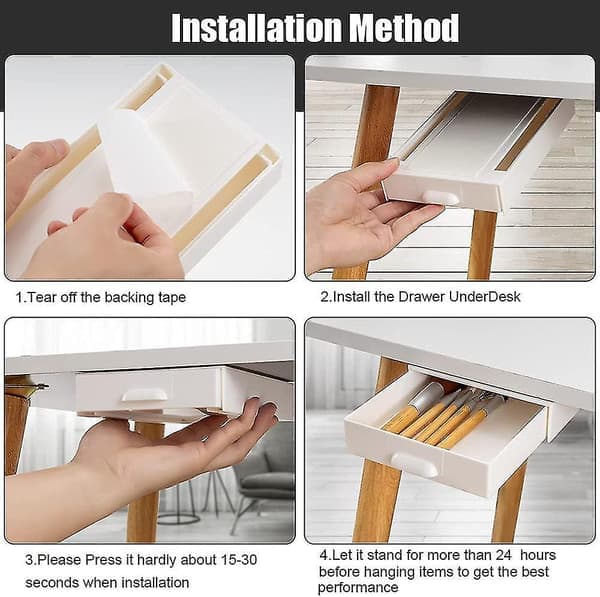 Installation Method

1.Tear off the backing tape

2.Install the Drawer UnderDesk

3.Please Press it hardly about 15-30 seconds when installation

4.Let it stand for more than 24 hours before hanging items to get the best performance