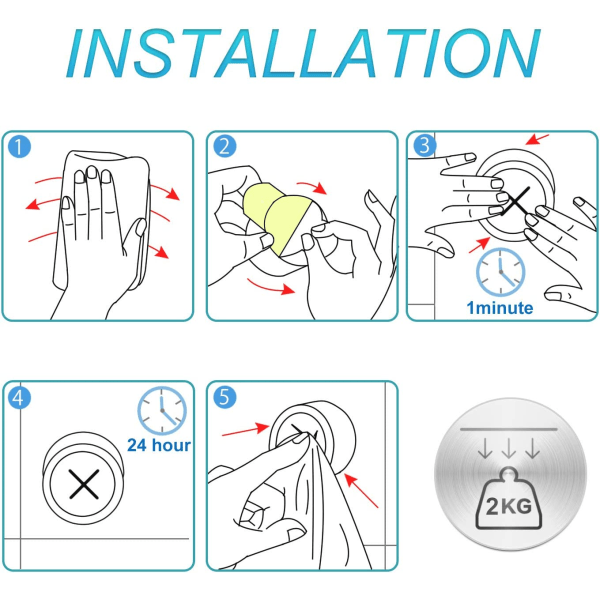 INSTALLATION

1

2

3

1minute

4

24 hour

5

2KG