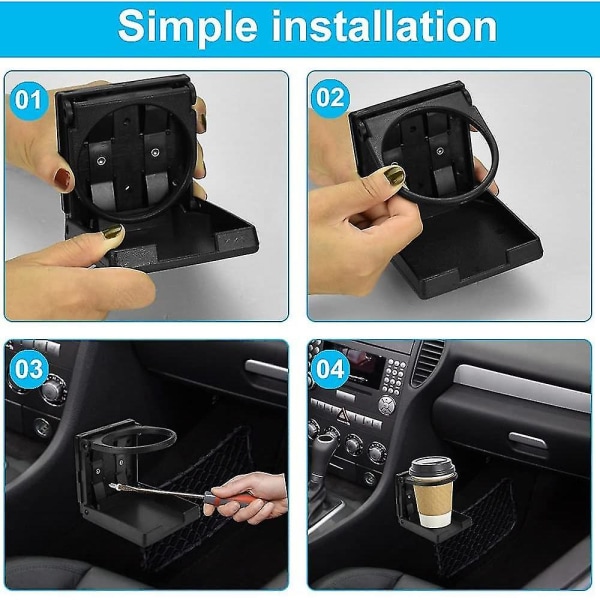 Simple installation

01

02

03

04