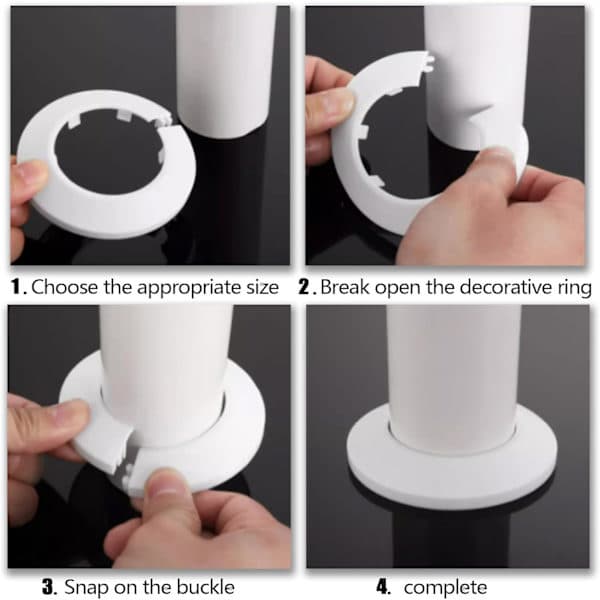 1. Choose the appropriate size

2. Break open the decorative ring

3. Snap on the buckle

4. complete