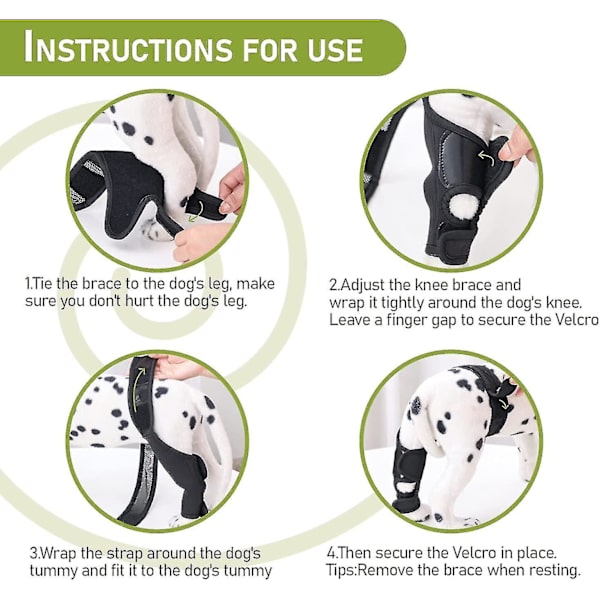 INSTRUCTIONS FOR USE

1.Tie the brace to the dog's leg, make sure you don't hurt the dog's leg.

2.Adjust the knee brace and wrap it tightly around the dog's knee. Leave a finger gap to secure the Velcro

3.Wrap the strap around the dog's tummy and fit it to the dog's tummy

4.Then secure the Velcro in place. Tips:Remove the brace when resting.