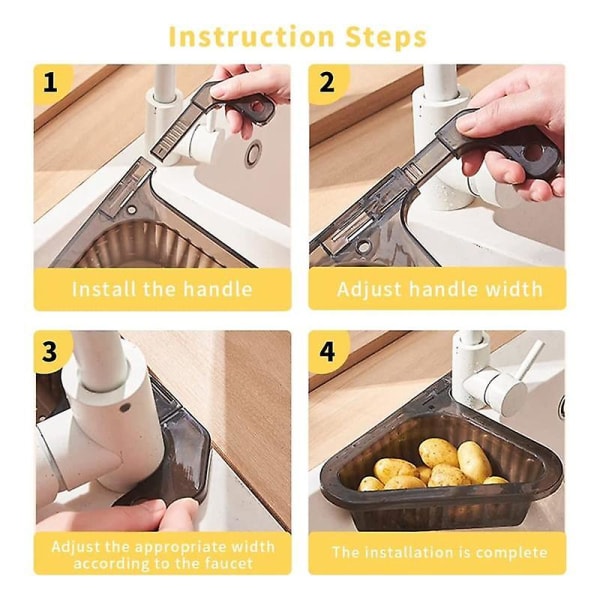 Instruction Steps

1

Install the handle

2

Adjust handle width

3

Adjust the appropriate width according to the faucet

4

The installation is complete