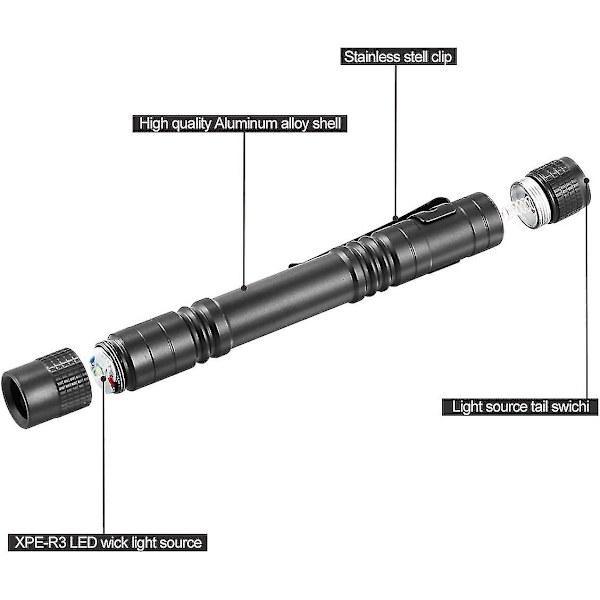 Stainless stell clip

High quality Aluminum alloy shell

Light source tail swichi

XPE-R3 LED wick light source