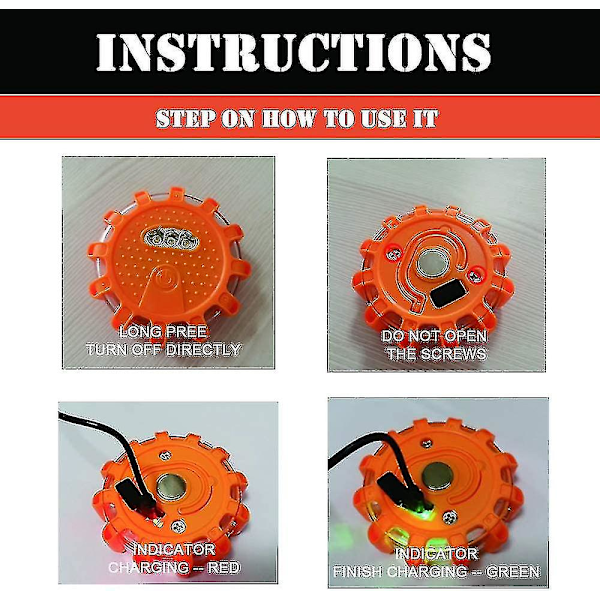 INSTRUCTIONS

STEP ON HOW TO USE IT

LONG PREE
TURN OFF DIRECTLY

DO NOT OPEN
THE SCREWS

INDICATOR
CHARGING -- RED

INDICATOR
FINISH CHARGING -- GREEN