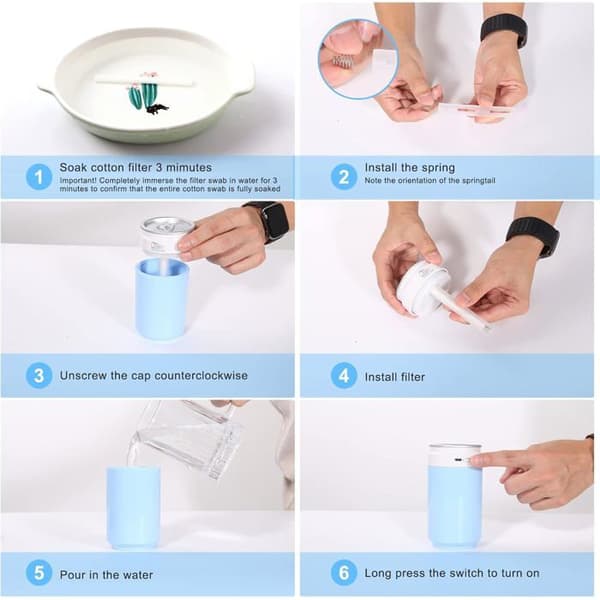 1 Soak cotton filter 3 minutes
Important! Completely immerse the filter swab in water for 3 minutes to confirm that the entire cotton swab is fully soaked

2 Install the spring
Note the orientation of the springtail

3 Unscrew the cap counterclockwise

4 Install filter

5 Pour in the water

6 Long press the switch to turn on