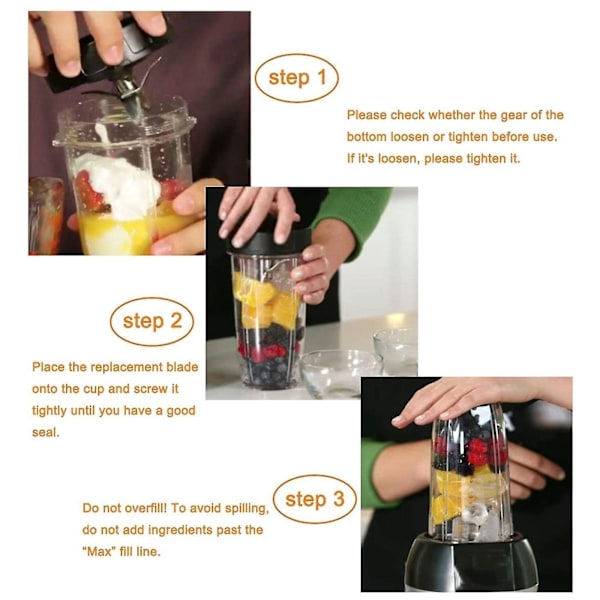 step 1

Please check whether the gear of the bottom loosen or tighten before use. If it's loosen, please tighten it.

step 2

Place the replacement blade onto the cup and screw it tightly until you have a good seal.

step 3

Do not overfill! To avoid spilling, do not add ingredients past the "Max" fill line.