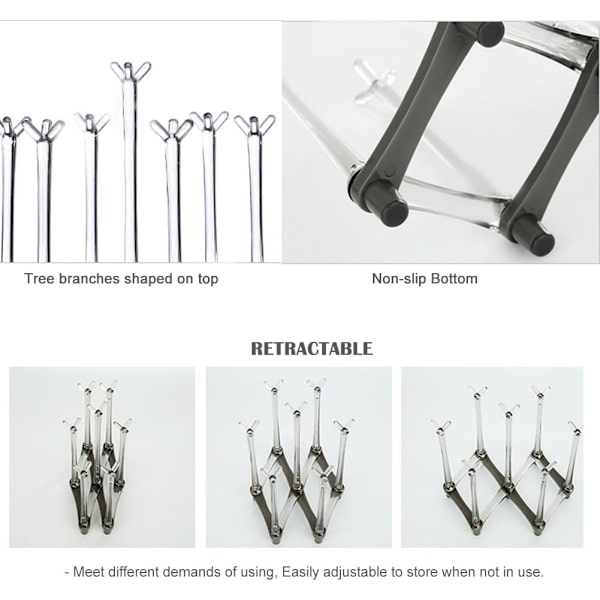 Tree branches shaped on top

Non-slip Bottom

RETRACTABLE

- Meet different demands of using, Easily adjustable to store when not in use.