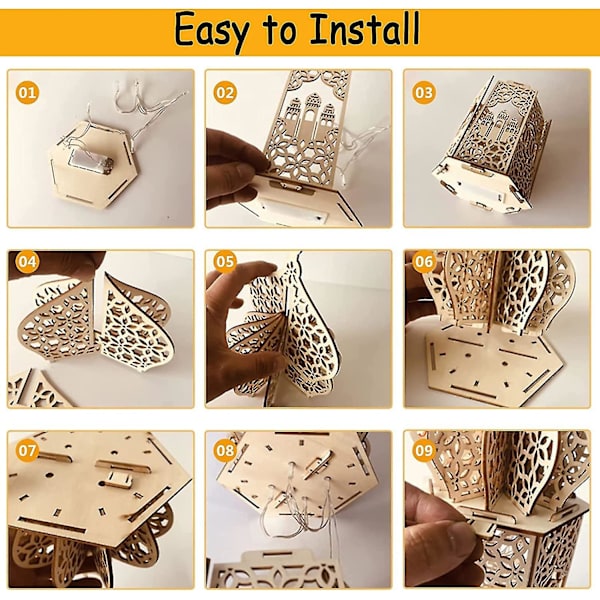 Easy to Install

01

02

03

04

05

06

07

08

09