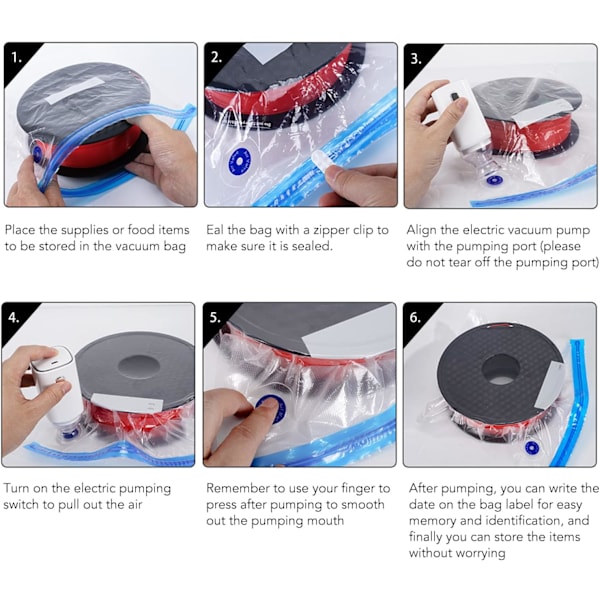 1.

Place the supplies or food items to be stored in the vacuum bag

2.

Eal the bag with a zipper clip to make sure it is sealed.

3.

Align the electric vacuum pump with the pumping port (please do not tear off the pumping port)

4.

Turn on the electric pumping switch to pull out the air

5.

Remember to use your finger to press after pumping to smooth out the pumping mouth

6.

After pumping, you can write the date on the bag label for easy memory and identification, and finally you can store the items without worrying