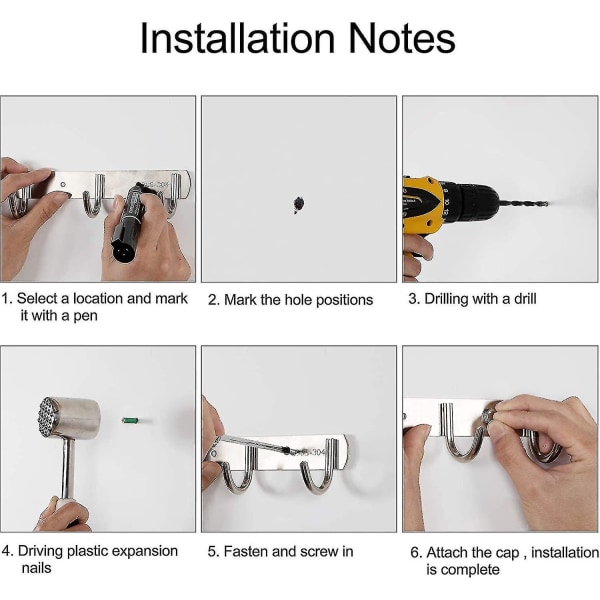 Installation Notes

1. Select a location and mark it with a pen

2. Mark the hole positions

3. Drilling with a drill

4. Driving plastic expansion nails

5. Fasten and screw in

6. Attach the cap , installation is complete