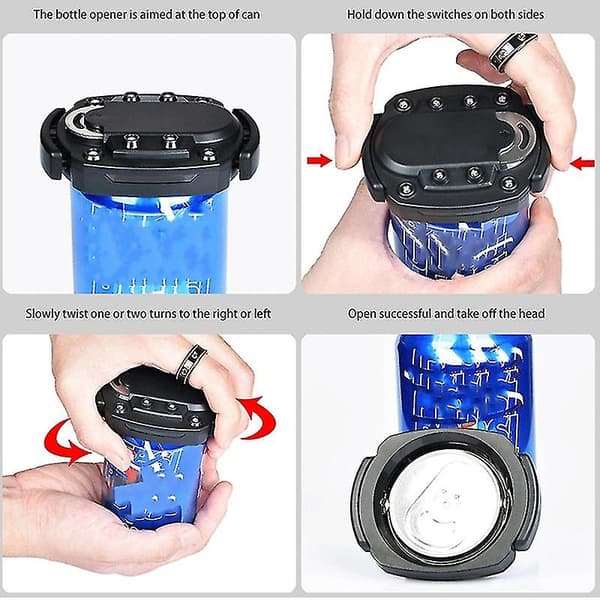 The bottle opener is aimed at the top of can

Hold down the switches on both sides

Slowly twist one or two turns to the right or left

Open successful and take off the head